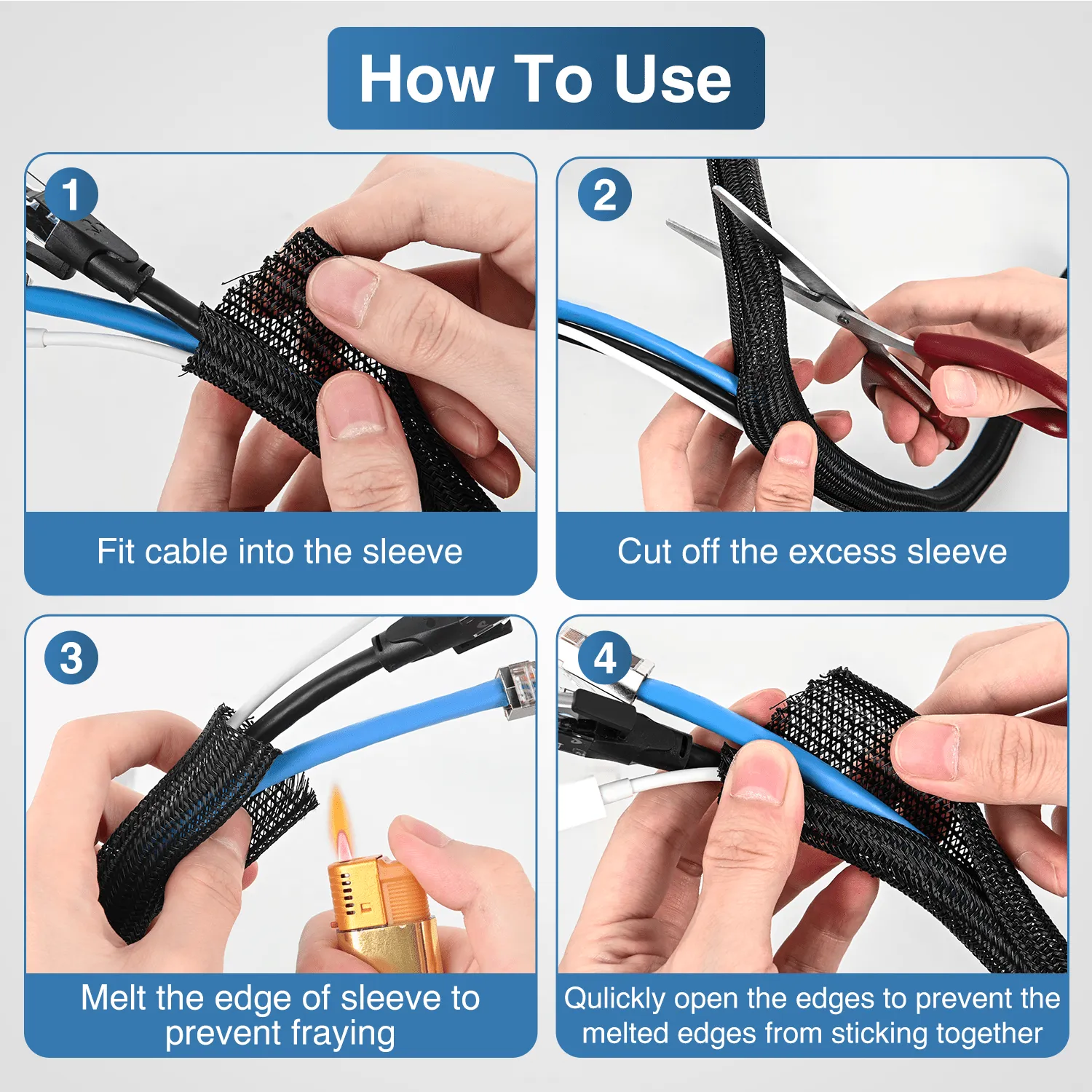 How To Use

1
Fit cable into the sleeve

2
Cut off the excess sleeve

3
Melt the edge of sleeve to prevent fraying

4
Qulickly open the edges to prevent the melted edges from sticking together